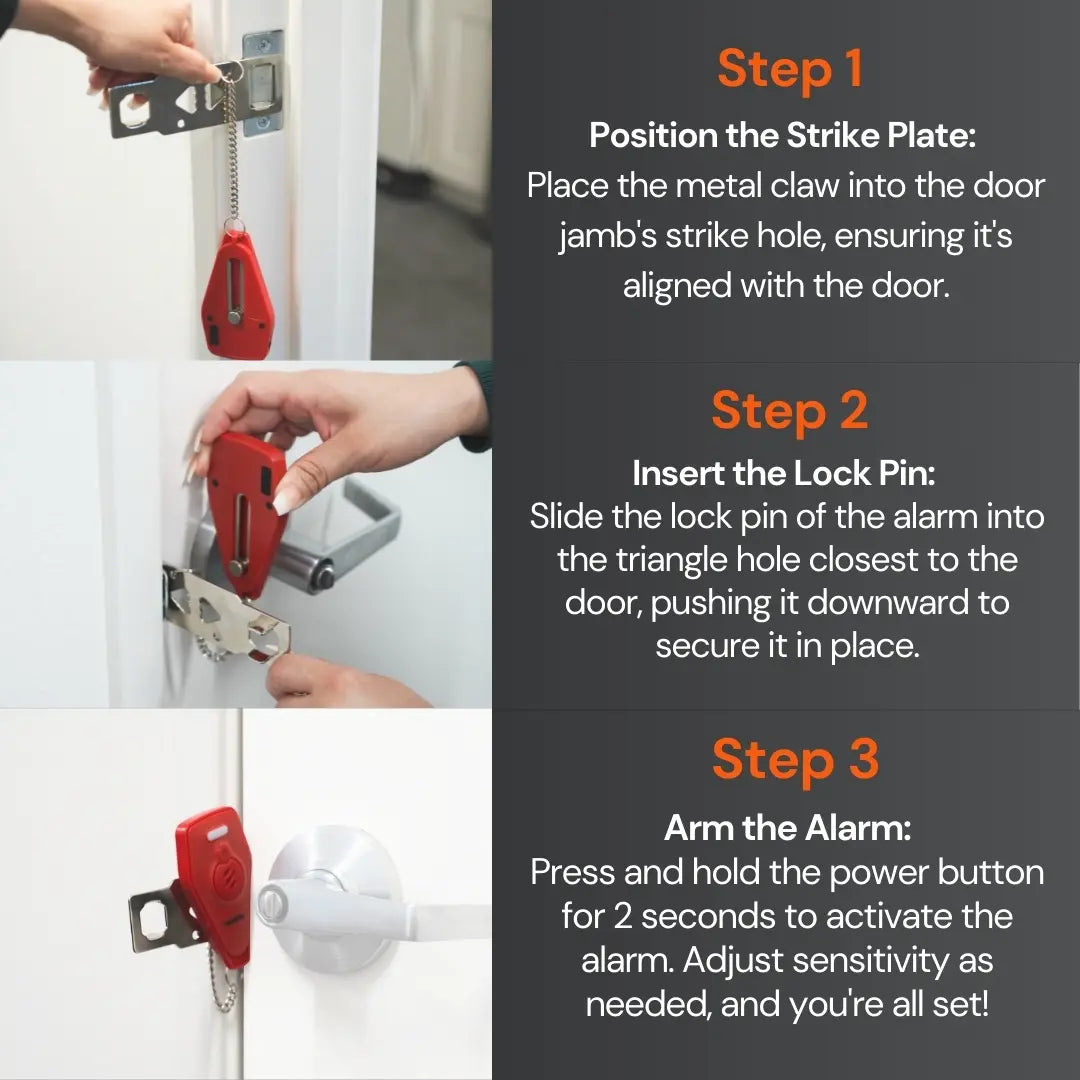 Step 1

Position the Strike Plate:
Place the metal claw into the door jamb's strike hole, ensuring it's aligned with the door.

Step 2

Insert the Lock Pin:
Slide the lock pin of the alarm into the triangle hole closest to the door, pushing it downward to secure it in place.

Step 3

Arm the Alarm:
Press and hold the power button for 2 seconds to activate the alarm. Adjust sensitivity as needed, and you're all set!